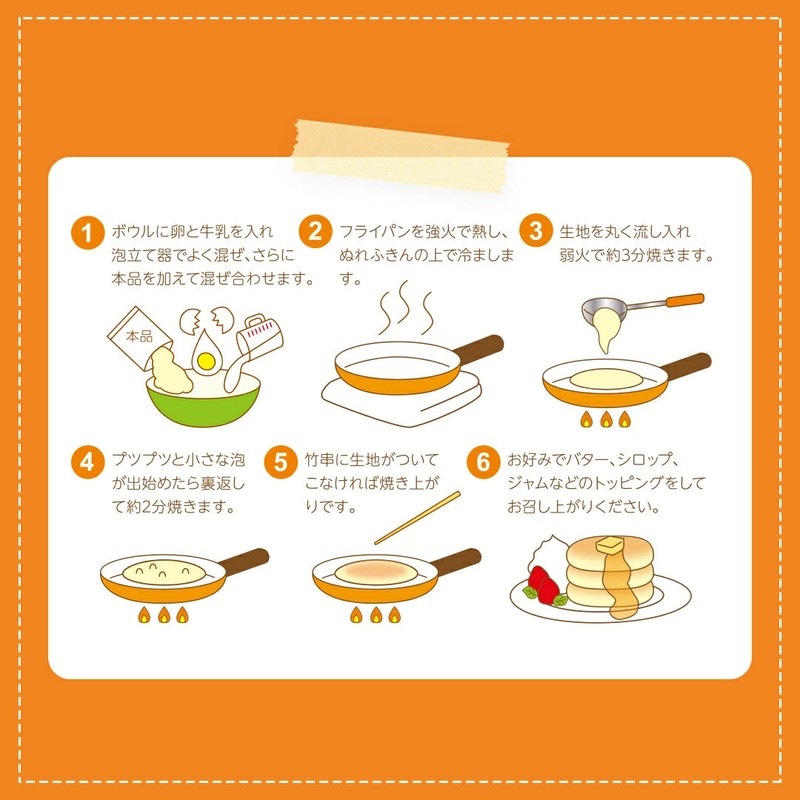 1 ボウルに卵と牛乳を入れ泡立て器でよく混ぜ、さらに本品を加えて混ぜ合わせます。

本品

2 フライパンを強火で熱し、ぬれふきんの上で冷まします。

3 生地を丸く流し入れ弱火で約3分焼きます。

4 プツプツと小さな泡が出始めたら裏返して約2分焼きます。

5 竹串に生地がついてこなければ焼き上がりです。

6 お好みでバター、シロップ、ジャムなどのトッピングをしてお召し上がりください。