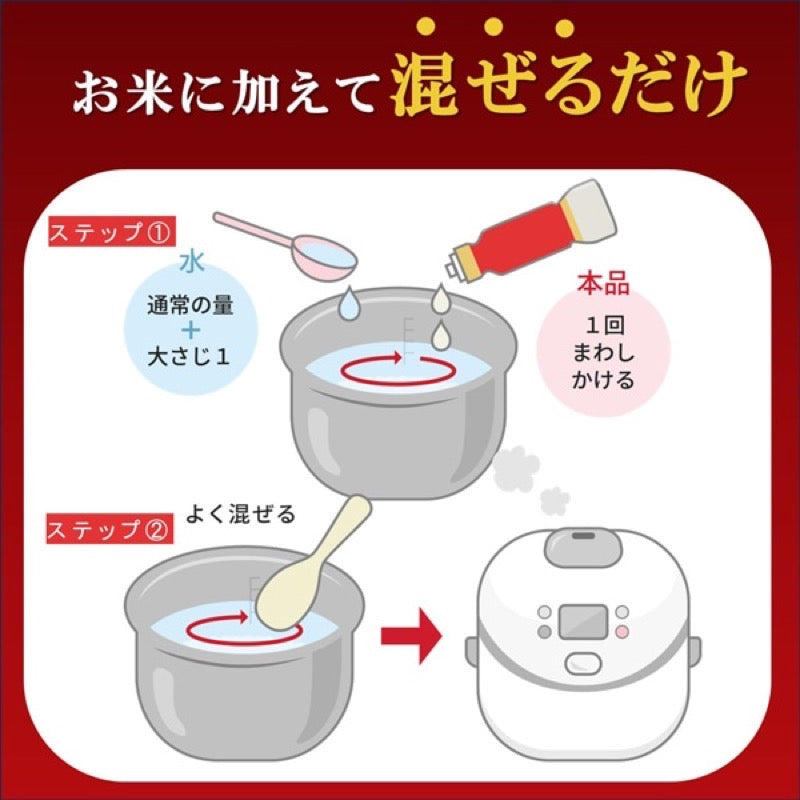 お米に加えて混ぜるだけ

ステップ①

水
通常の量
+
大さじ1

本品
1回
まわし
かける

ステップ②

よく混ぜる