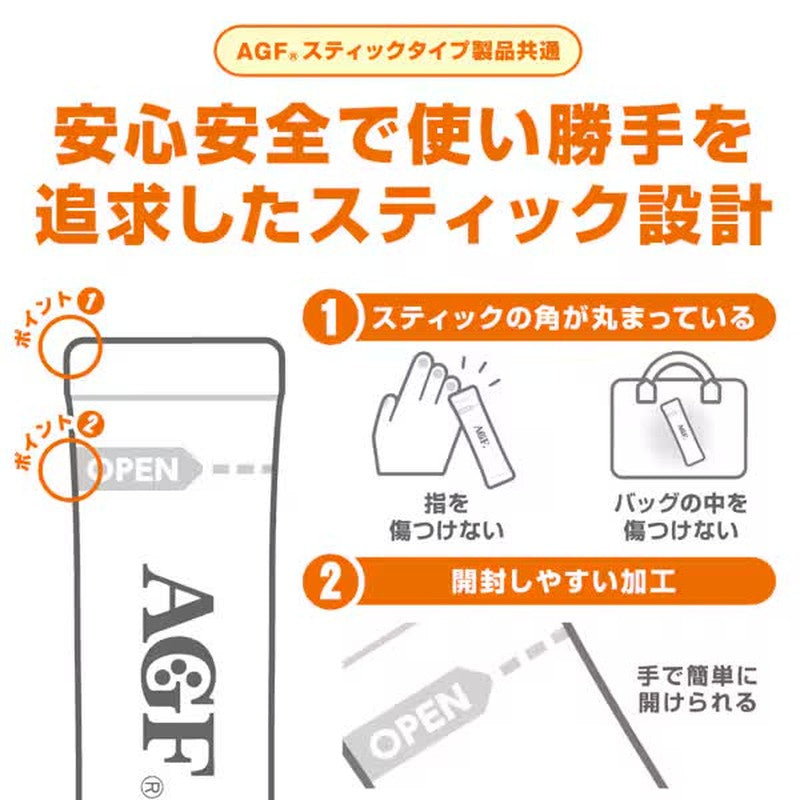 AGF® スティックタイプ製品共通

安心安全で使い勝手を追求したスティック設計

ポイント1

ポイント2

OPEN

AGF®

1 スティックの角が丸まっている

AGF

指を傷つけない

AGF

バッグの中を傷つけない

2 開封しやすい加工

OPEN

手で簡単に開けられる