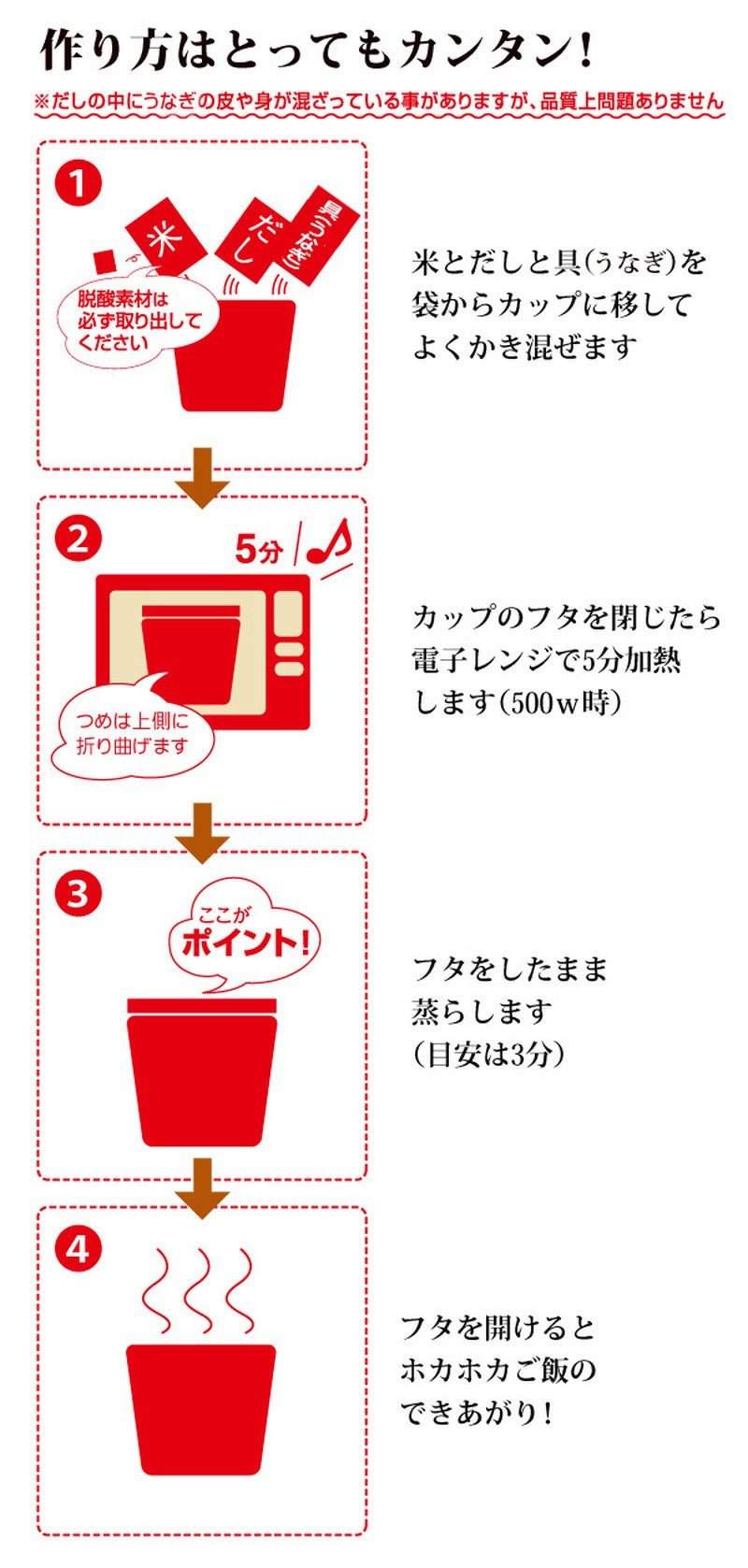 作り方はとってもカンタン!

※だしの中にうなぎの皮や身が混ざっている事がありますが、品質上問題ありません

1

米

だし

具(うなぎ)

脱酸素材は必ず取り出してください

米とだしと具(うなぎ)を袋からカップに移してよくかき混ぜます

2

5分

つめは上側に折り曲げます

カップのフタを閉じたら電子レンジで5分加熱します(500w時)

3

ここがポイント!

フタをしたまま蒸らします(目安は3分)

4

フタを開けるとホカホカご飯のできあがり!