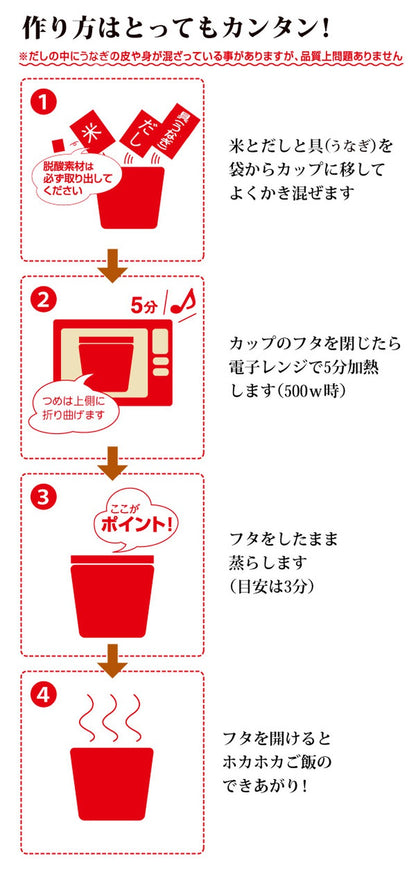 作り方はとってもカンタン!

※だしの中にうなぎの皮や身が混ざっている事がありますが、品質上問題ありません

1

米

だし

具(うなぎ)

脱酸素材は必ず取り出してください

米とだしと具(うなぎ)を袋からカップに移してよくかき混ぜます

2

5分

つめは上側に折り曲げます

カップのフタを閉じたら電子レンジで5分加熱します(500w時)

3

ここがポイント!

フタをしたまま蒸らします(目安は3分)

4

フタを開けるとホカホカご飯のできあがり!