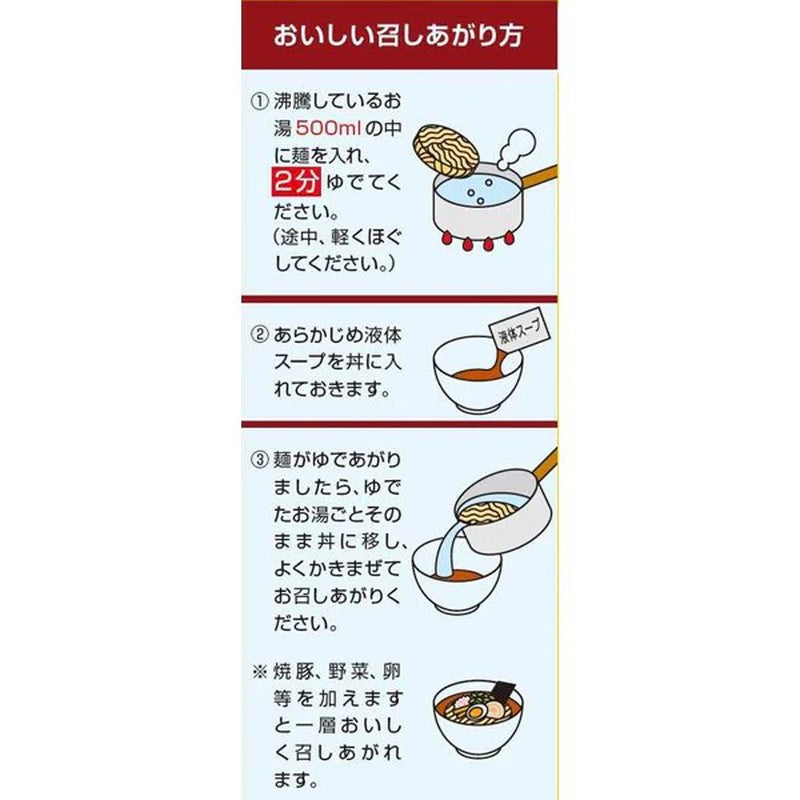 おいしい召しあがり方

① 沸騰しているお湯500mlの中に麺を入れ、2分ゆでてください。
（途中、軽くほぐしてください。）

② あらかじめ液体スープを丼に入れておきます。

液体スープ

③ 麺がゆであがりましたら、ゆでたお湯ごとそのまま丼に移し、よくかきまぜてお召しあがりください。

※ 焼豚、野菜、卵等を加えますと一層おいしく召しあがれます。